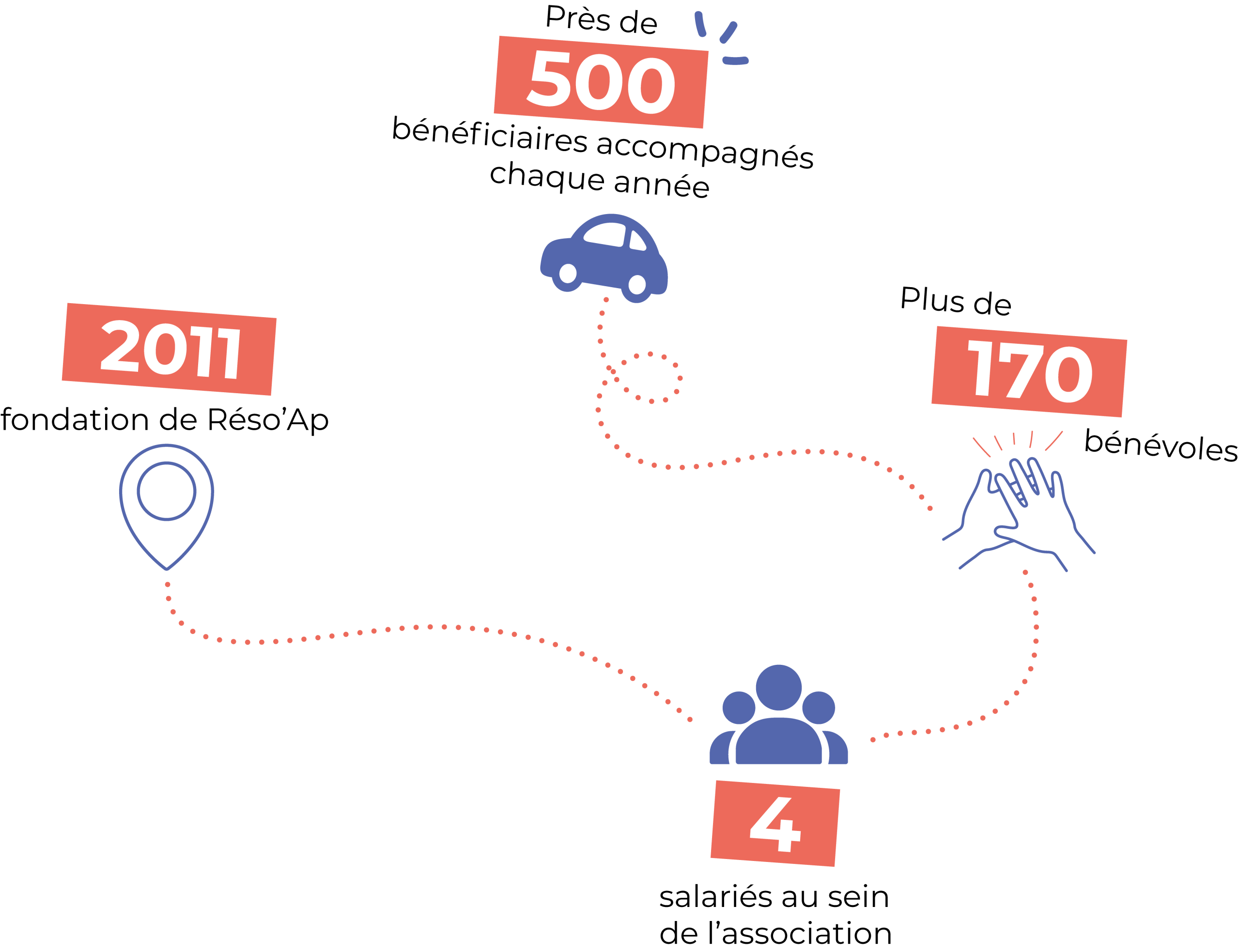 Près de
500
bénéficiaires accompagnés chaque année

2011
fondation de Réso'Ap

Plus de
170
bénévoles

4
salariés au sein de l'association